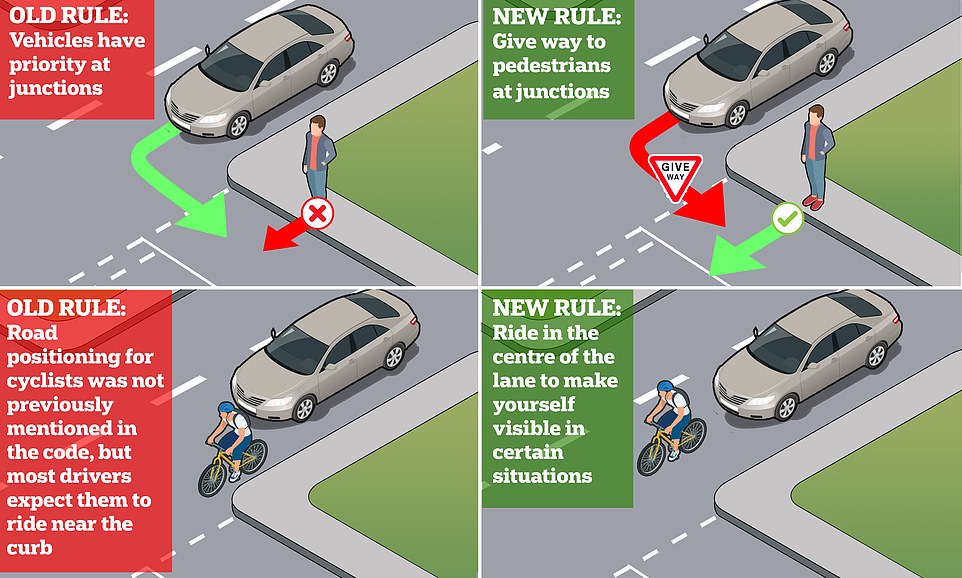 OLD RULE:
Vehicles have priority at junctions

NEW RULE:
Give way to pedestrians at junctions

GIVE WAY

OLD RULE:
Road positioning for cyclists was not previously mentioned in the code, but most drivers expect them to ride near the curb

NEW RULE:
Ride in the centre of the lane to make yourself visible in certain situations